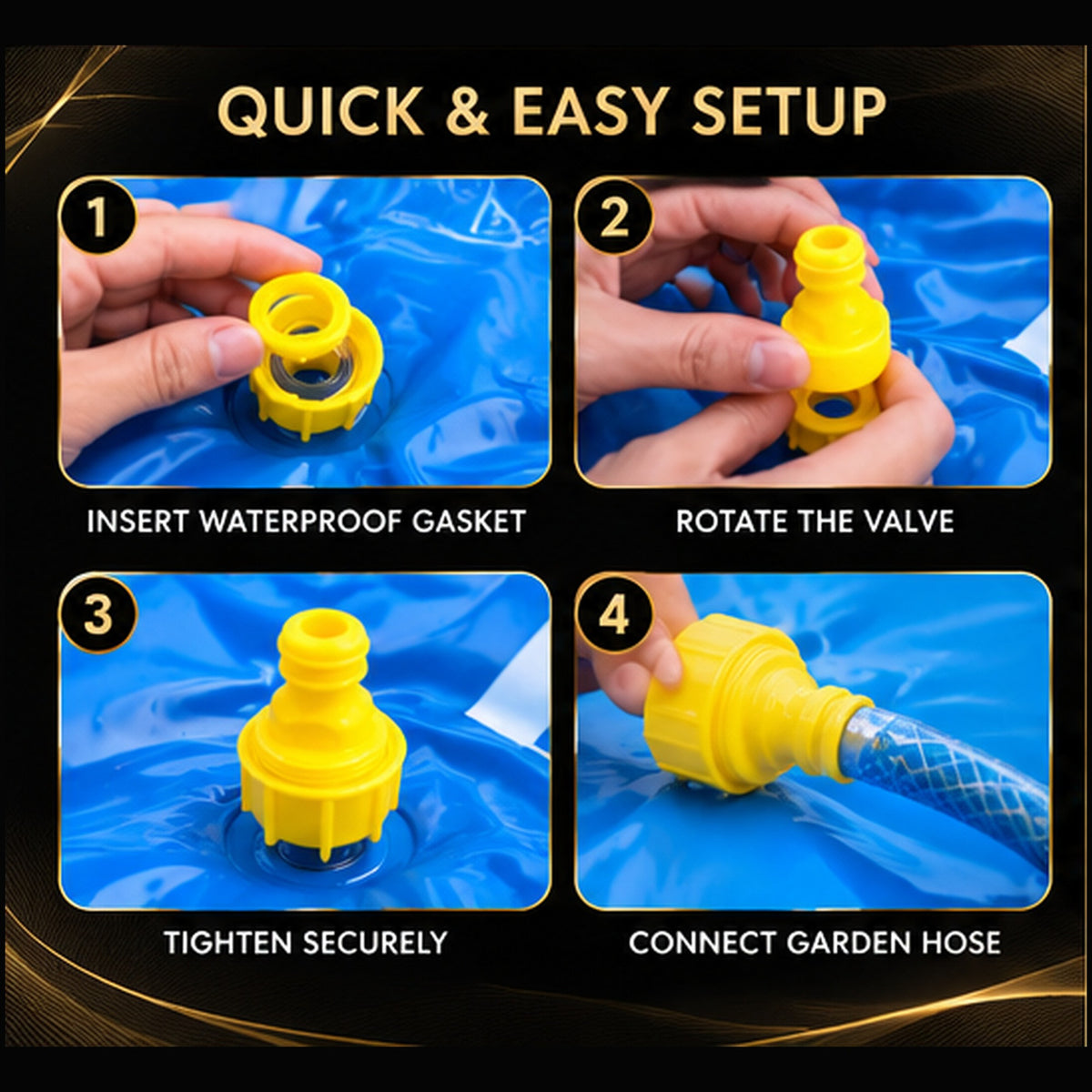 QUICK & EASY SETUP

1

INSERT WATERPROOF GASKET

2

ROTATE THE VALVE

3

TIGHTEN SECURELY

4

CONNECT GARDEN HOSE